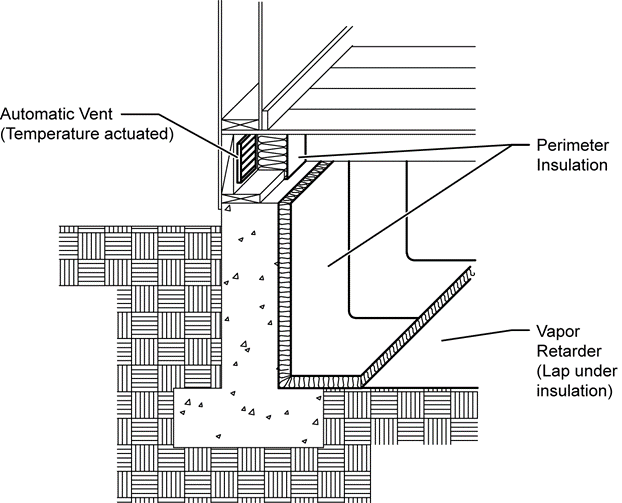 Automatic Vent
(Temperature actuated)

Perimeter
Insulation

Vapor
Retarder
(Lap under
insulation)