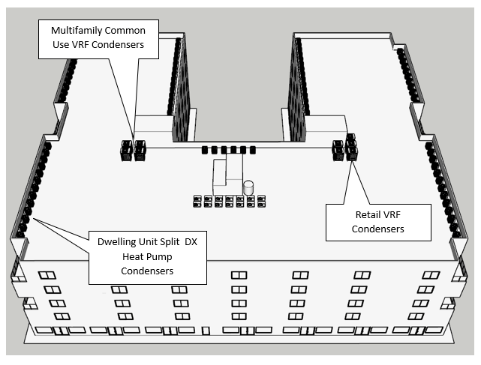 Multifamily Common Use VRF Condensers

Retail VRF Condensers

Dwelling Unit Split DX Heat Pump Condensers