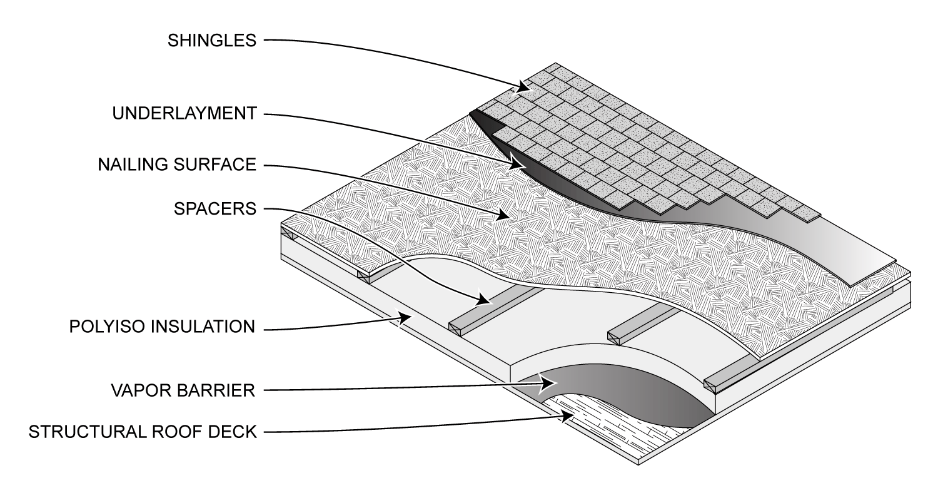 SHINGLES
UNDERLAYMENT
NAILING SURFACE
SPACERS
POLYISO INSULATION
VAPOR BARRIER
STRUCTURAL ROOF DECK