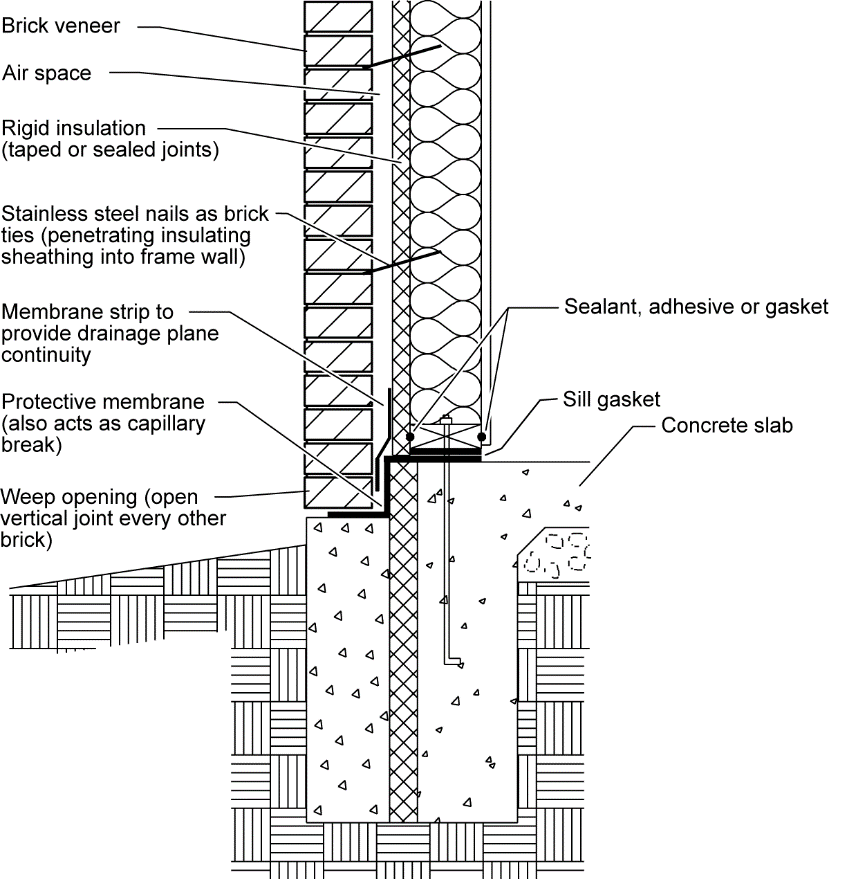 Brick veneer

Air space

Rigid insulation (taped or sealed joints)

Stainless steel nails as brick ties (penetrating insulating sheathing into frame wall)

Membrane strip to provide drainage plane continuity

Protective membrane (also acts as capillary break)

Weep opening (open vertical joint every other brick)

Sealant, adhesive or gasket

Sill gasket

Concrete slab