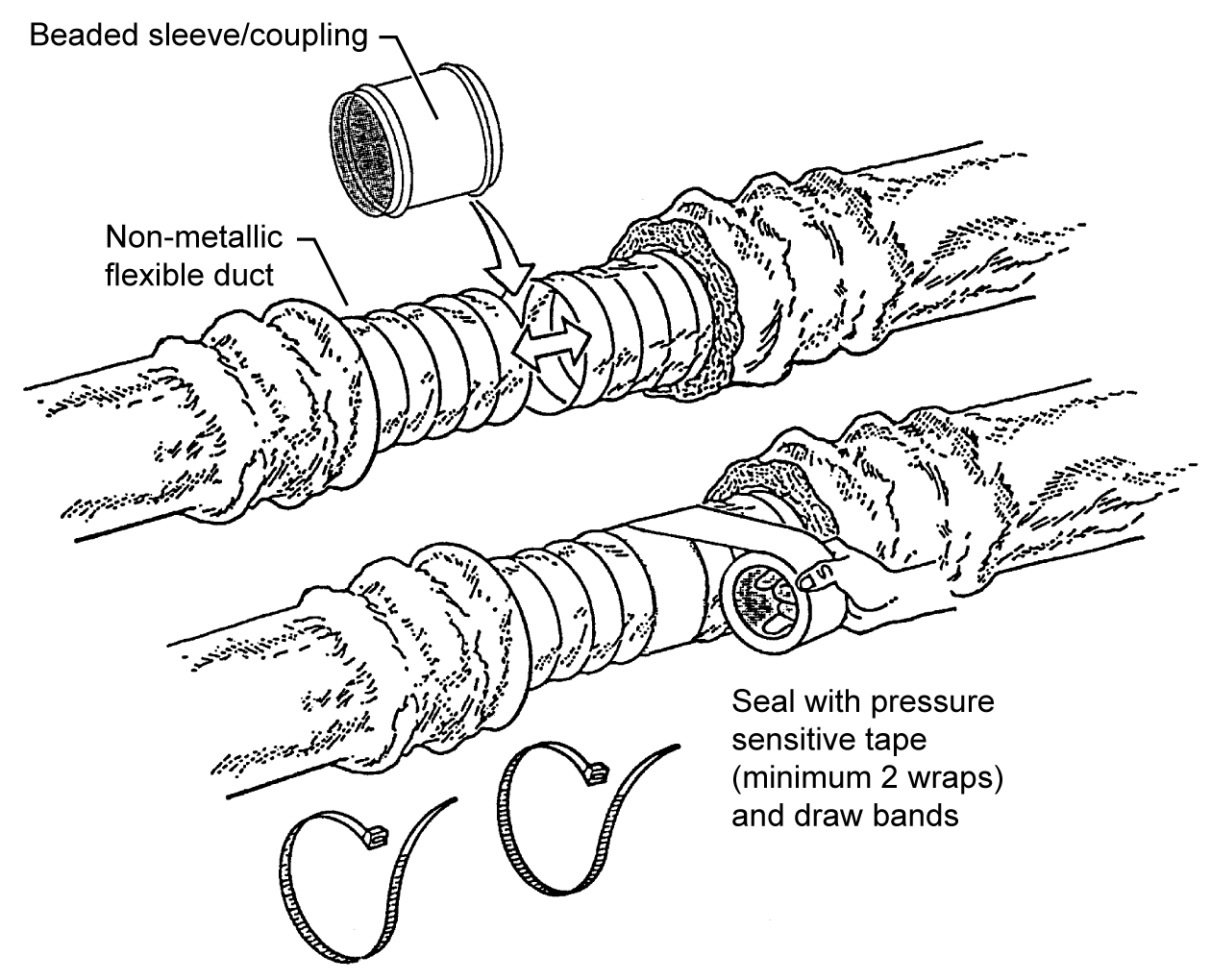 Beaded sleeve/coupling

Non-metallic flexible duct

Seal with pressure sensitive tape (minimum 2 wraps) and draw bands