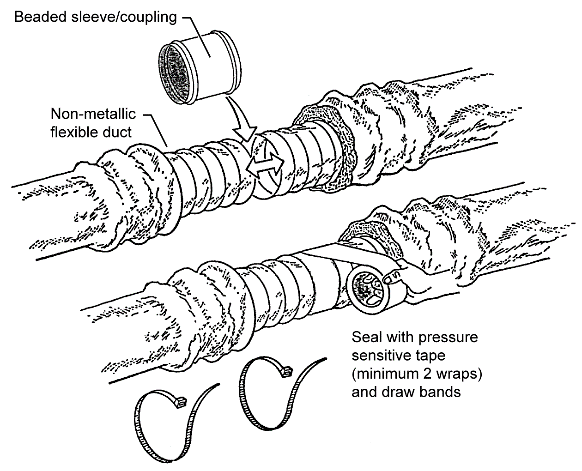 Beaded sleeve/coupling

Non-metallic flexible duct

Seal with pressure sensitive tape (minimum 2 wraps) and draw bands