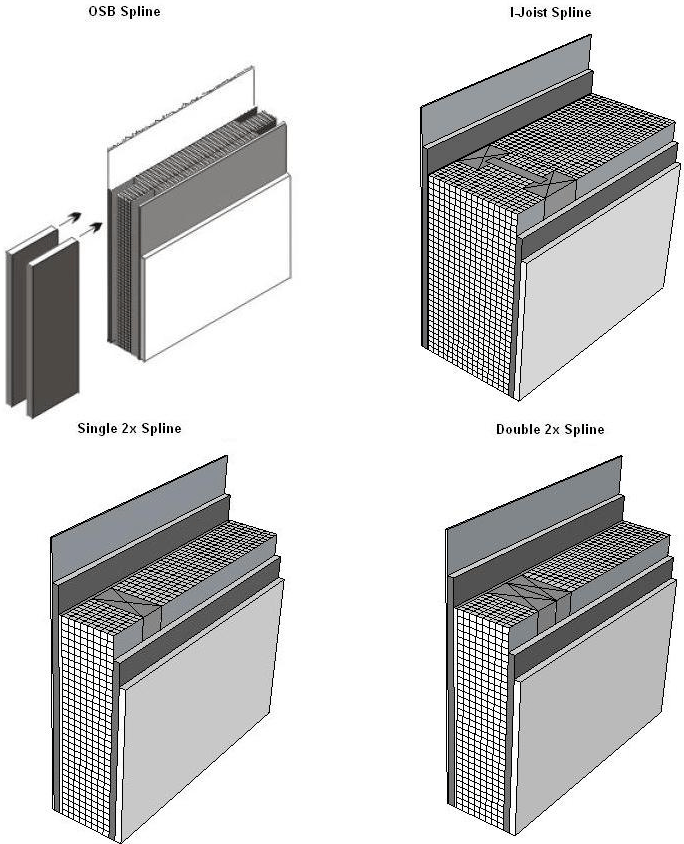 OSB Spline

I-Joist Spline

Single 2x Spline

Double 2x Spline